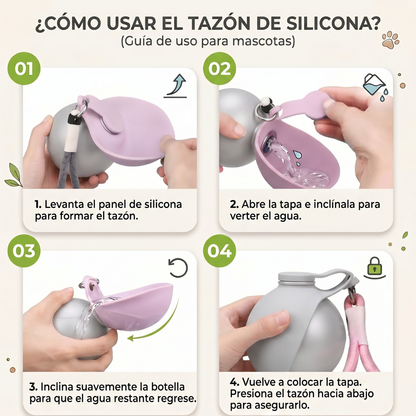 ¿CÓMO USAR EL TAZÓN DE SILICONA?
(Guía de uso para mascotas)

01

1. Levanta el panel de silicona para formar el tazón.

02

2. Abre la tapa e inclínala para verter el agua.

03

3. Inclina suavemente la botella para que el agua restante regrese.

04

4. Vuelve a colocar la tapa. Presiona el tazón hacia abajo para asegurarlo.